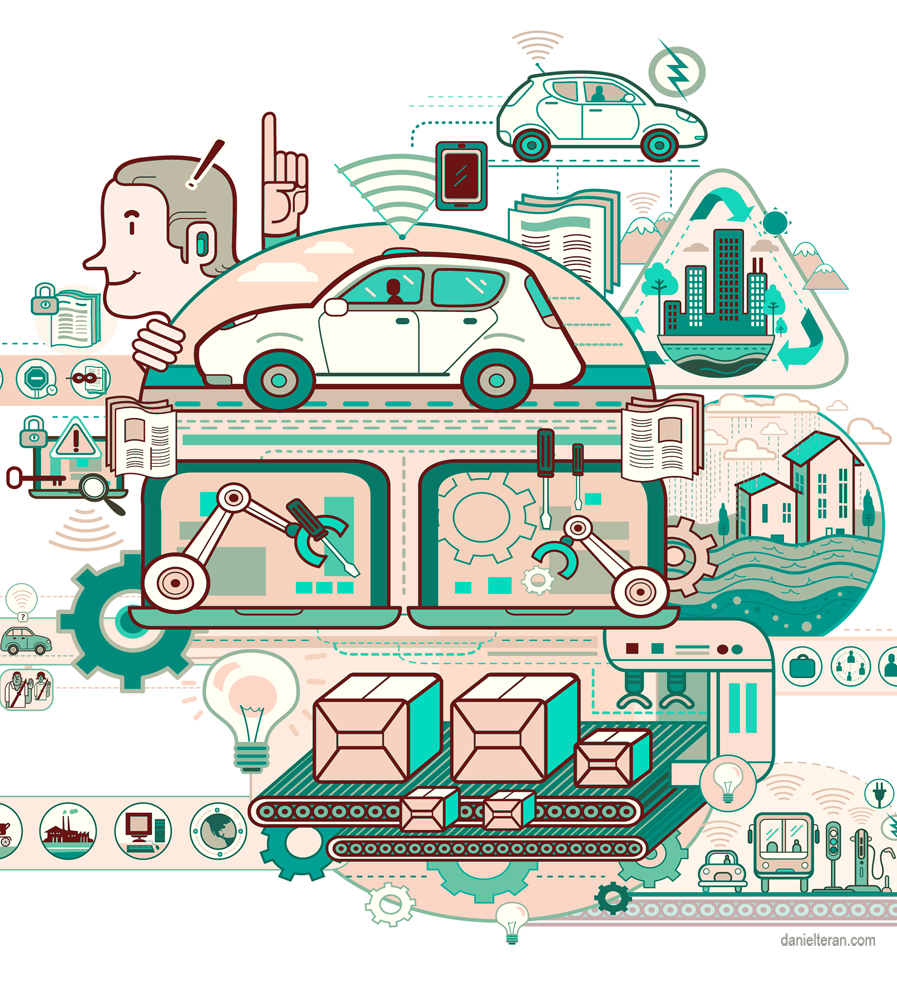 danielteran.com