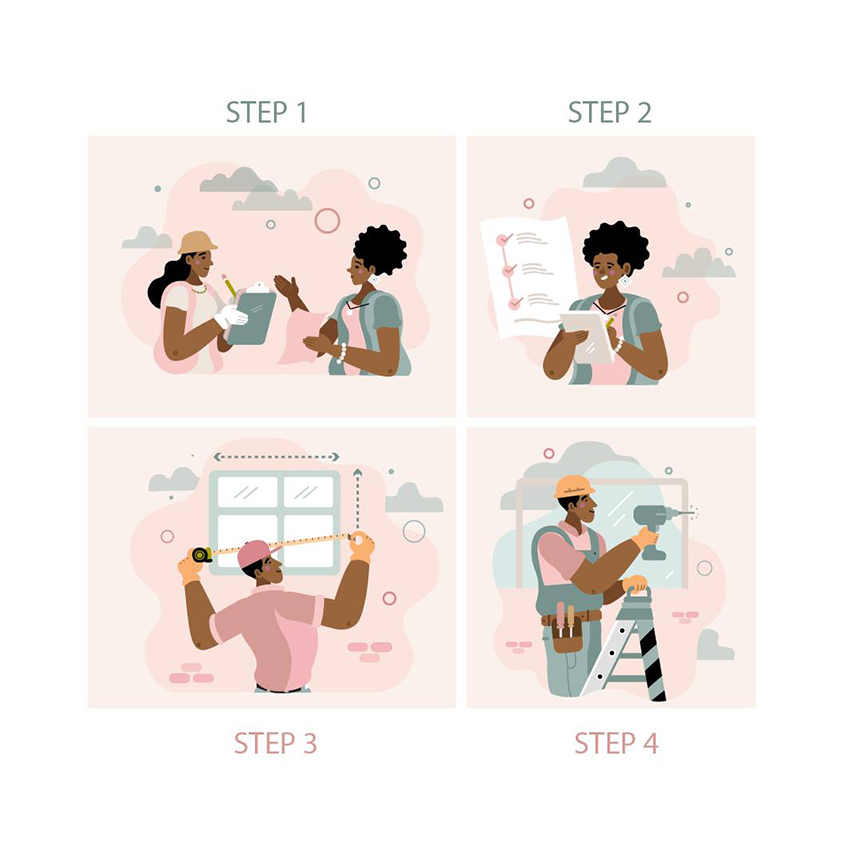 STEP 1

STEP 2

STEP 3

STEP 4